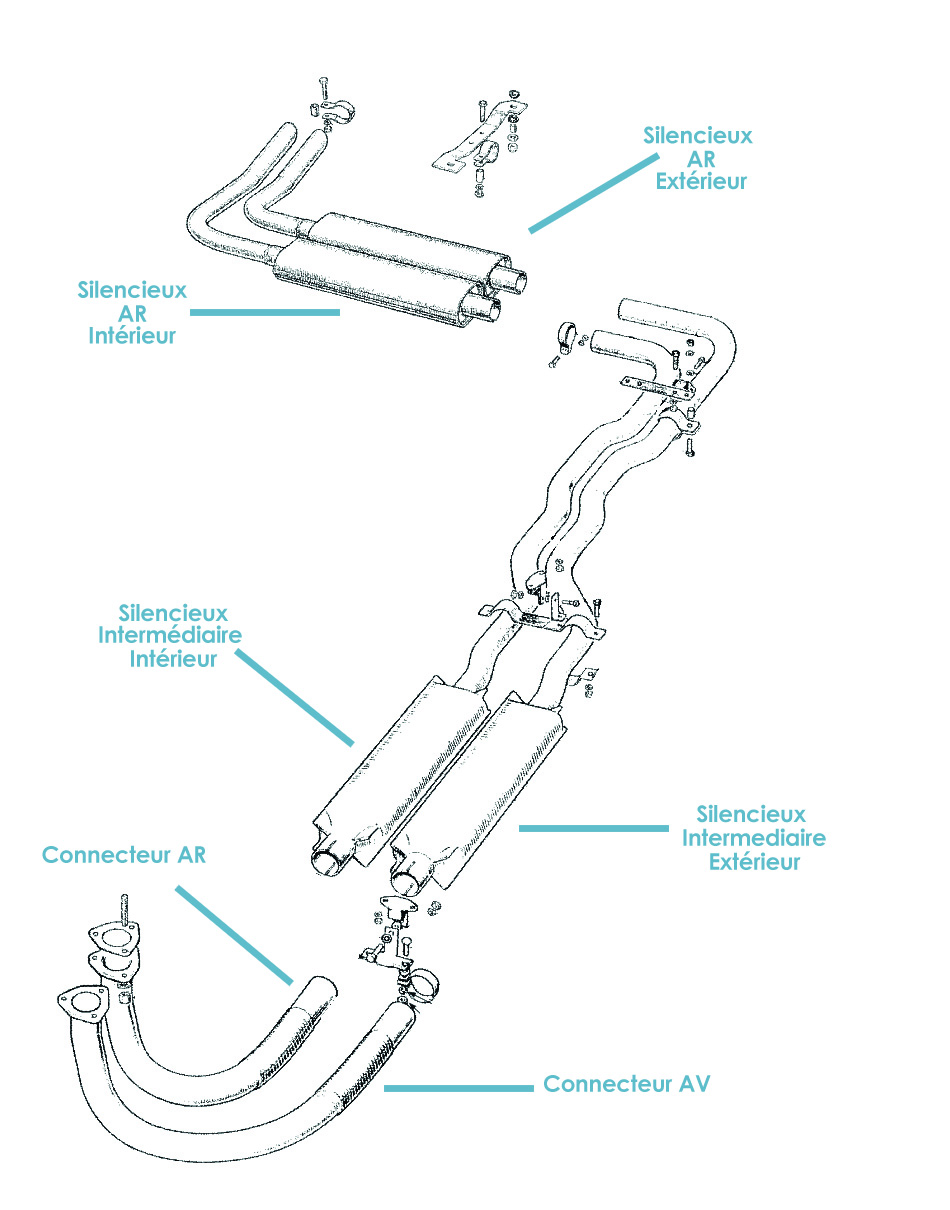 Silencieux
AR
Extérieur

Silencieux
AR
Intérieur

Silencieux
Intermédiaire
Intérieur

Silencieux
Intermediaire
Extérieur

Connecteur AR

Connecteur AV