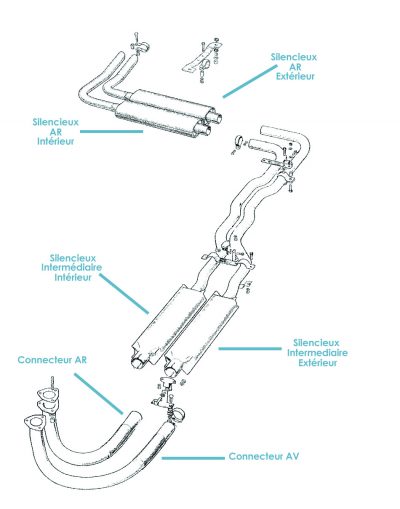 Silencieux
AR
Extérieur

Silencieux
AR
Intérieur

Silencieux
Intermédiaire
Intérieur

Silencieux
Intermediaire
Extérieur

Connecteur AR

Connecteur AV